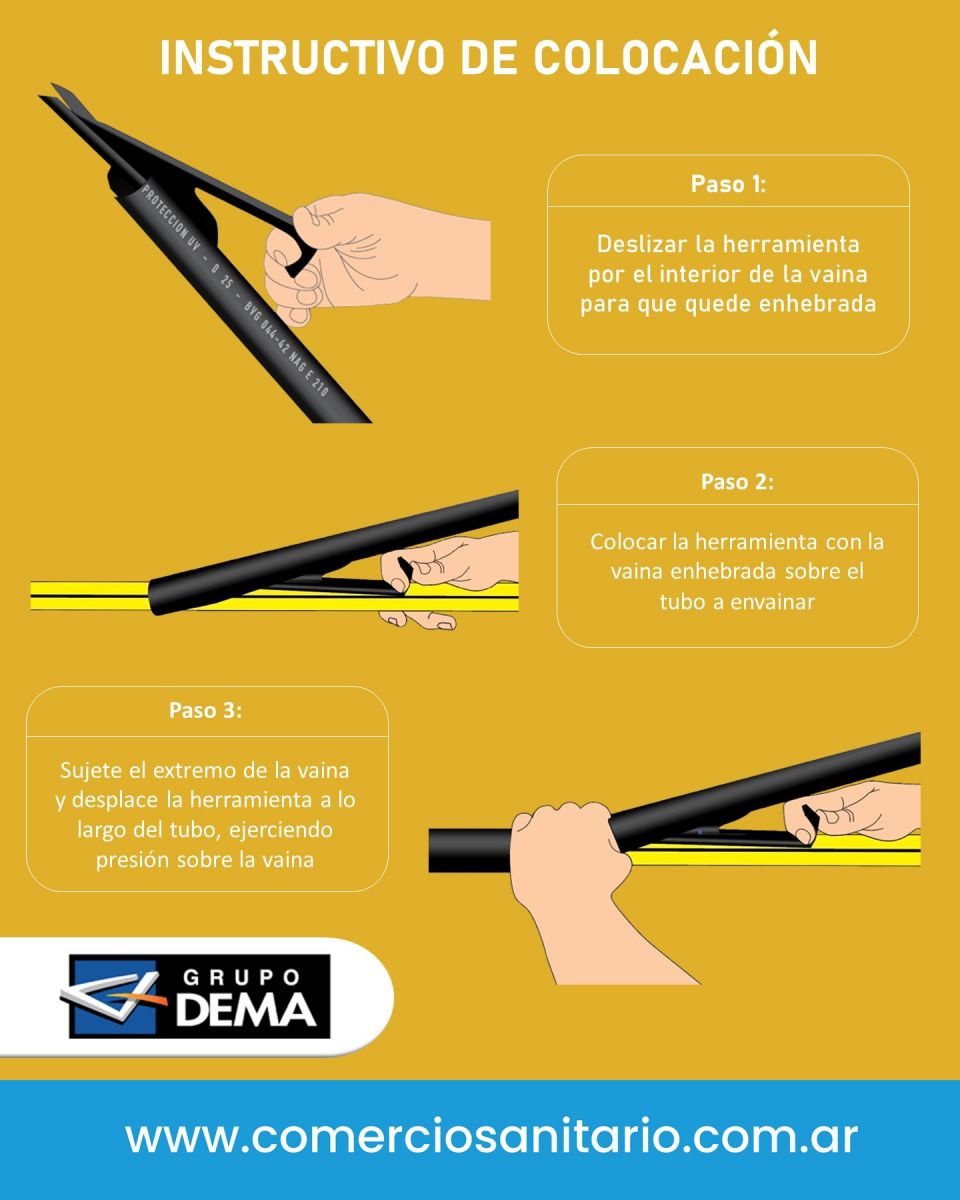 INSTRUCTIVO DE COLOCACIÓN

PROTECCION UV - Ø 25 - BVG 044-42 NAG E 210

Paso 1:

Deslizar la herramienta por el interior de la vaina para que quede enhebrada

Paso 2:

Colocar la herramienta con la vaina enhebrada sobre el tubo a envainar

Paso 3:

Sujete el extremo de la vaina y desplace la herramienta a lo largo del tubo, ejerciendo presión sobre la vaina

GRUPO DEMA

www.comerciosanitario.com.ar