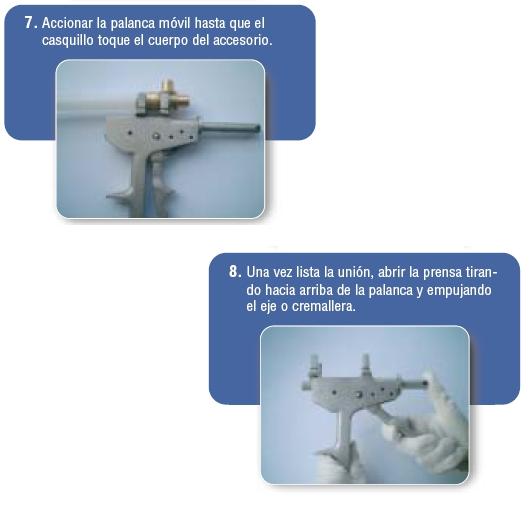 7. Accionar la palanca móvil hasta que el casquillo toque el cuerpo del accesorio.

8. Una vez lista la unión, abrir la prensa tirando hacia arriba de la palanca y empujando el eje o cremallera.