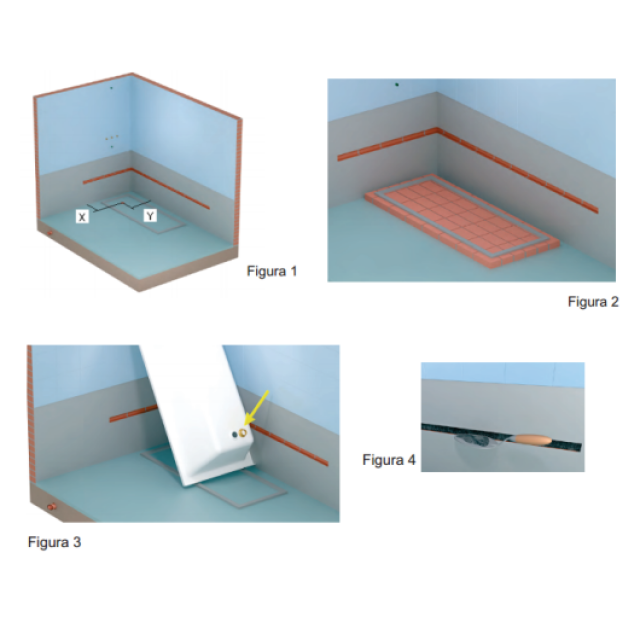 X
Y
Figura 1

Figura 2

Figura 3

Figura 4